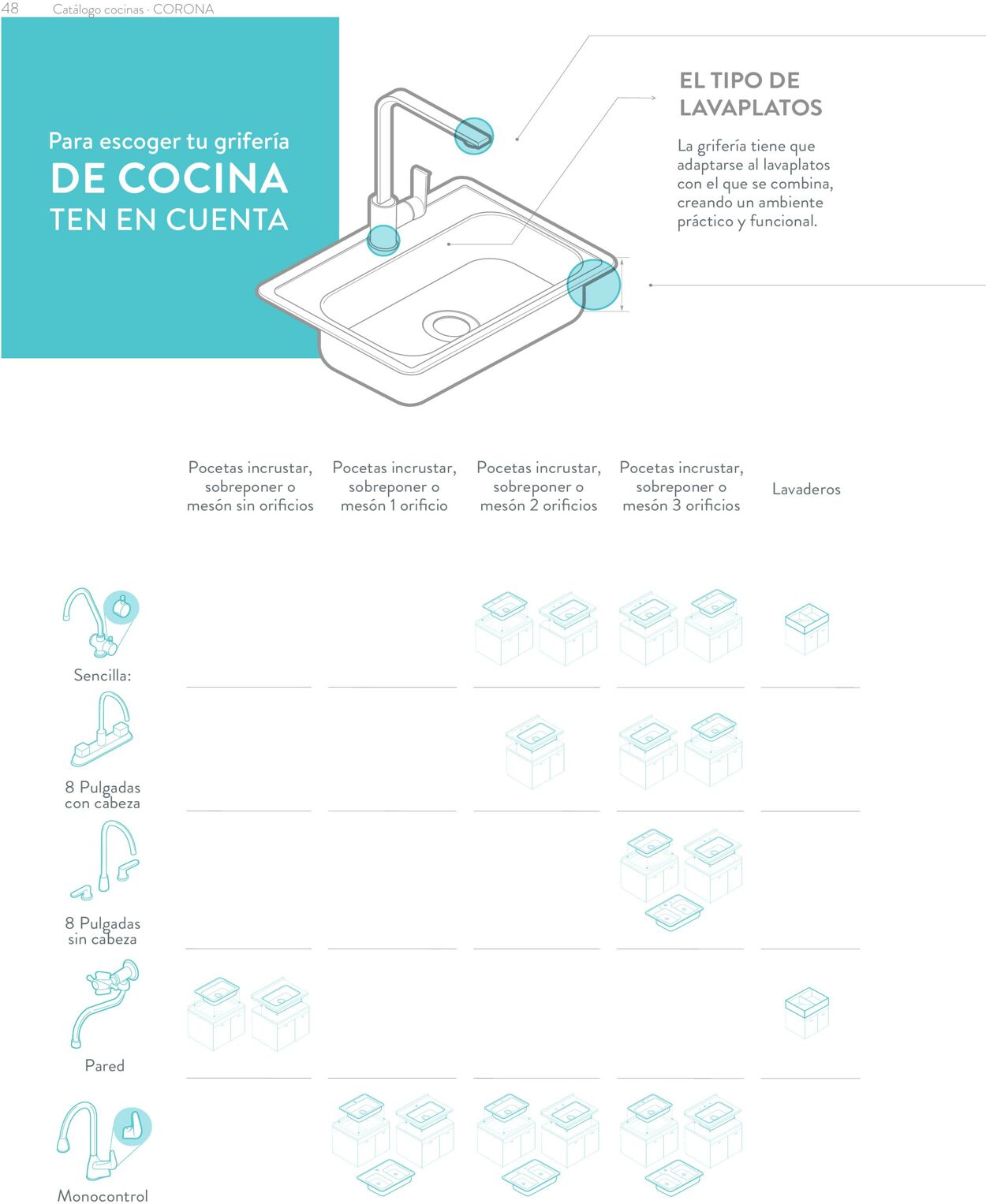 48 Catálogo cocinas · CORONA

Para escoger tu grifería
DE COCINA
TEN EN CUENTA

EL TIPO DE LAVAPLATOS

La grifería tiene que adaptarse al lavaplatos con el que se combina, creando un ambiente práctico y funcional.

Pocetas incrustar, sobreponer o mesón sin orificios

Pocetas incrustar, sobreponer o mesón 1 orificio

Pocetas incrustar, sobreponer o mesón 2 orificios

Pocetas incrustar, sobreponer o mesón 3 orificios

Lavaderos

Sencilla:

8 Pulgadas con cabeza

8 Pulgadas sin cabeza

Pared

Monocontrol