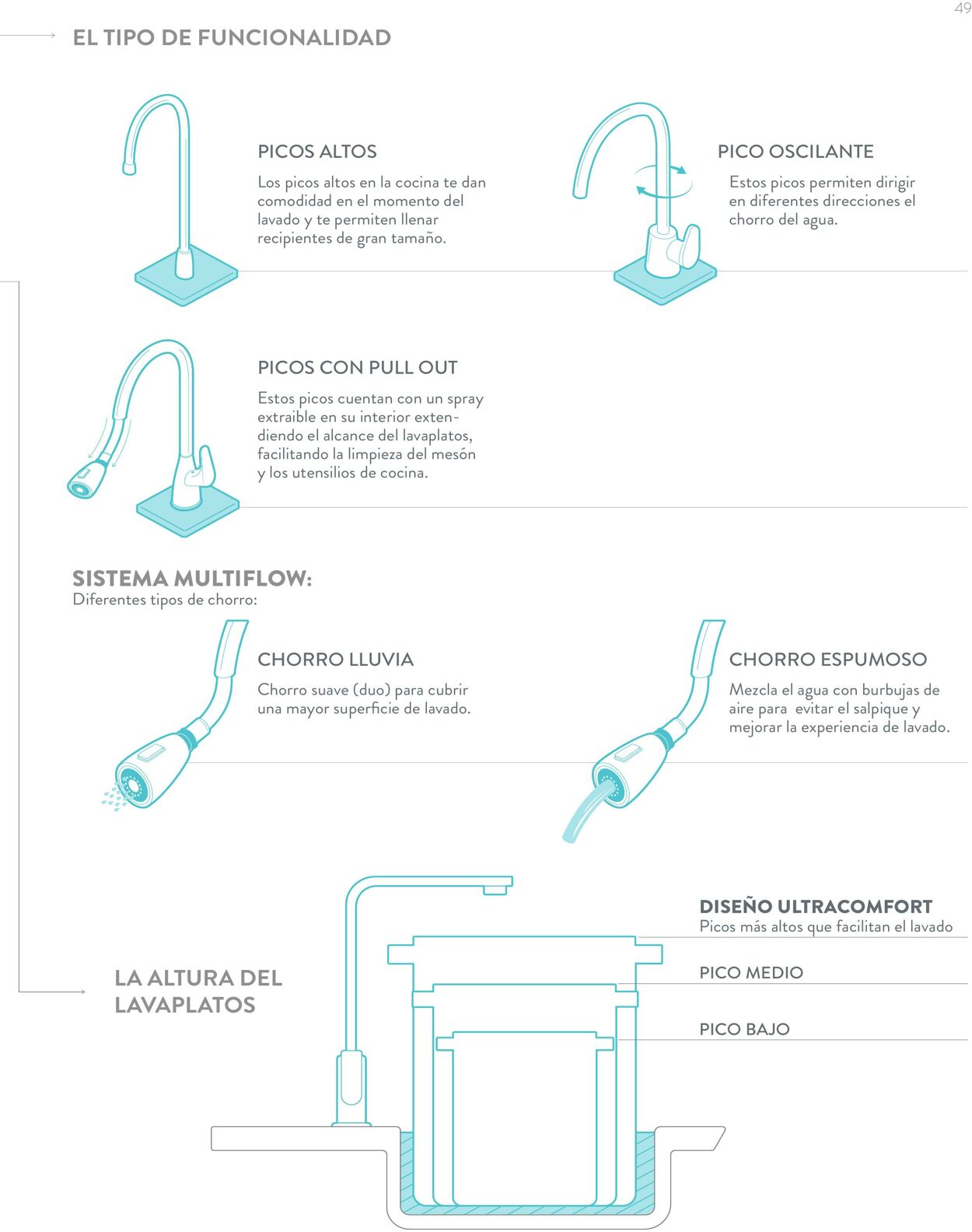 49

EL TIPO DE FUNCIONALIDAD

PICOS ALTOS
Los picos altos en la cocina te dan comodidad en el momento del lavado y te permiten llenar recipientes de gran tamaño.

PICO OSCILANTE
Estos picos permiten dirigir en diferentes direcciones el chorro del agua.

PICOS CON PULL OUT
Estos picos cuentan con un spray extraible en su interior extendiendo el alcance del lavaplatos, facilitando la limpieza del mesón y los utensilios de cocina.

SISTEMA MULTIFLOW:
Diferentes tipos de chorro:

CHORRO LLUVIA
Chorro suave (duo) para cubrir una mayor superficie de lavado.

CHORRO ESPUMOSO
Mezcla el agua con burbujas de aire para evitar el salpique y mejorar la experiencia de lavado.

LA ALTURA DEL LAVAPLATOS

DISEÑO ULTRACOMFORT
Picos más altos que facilitan el lavado

PICO MEDIO

PICO BAJO