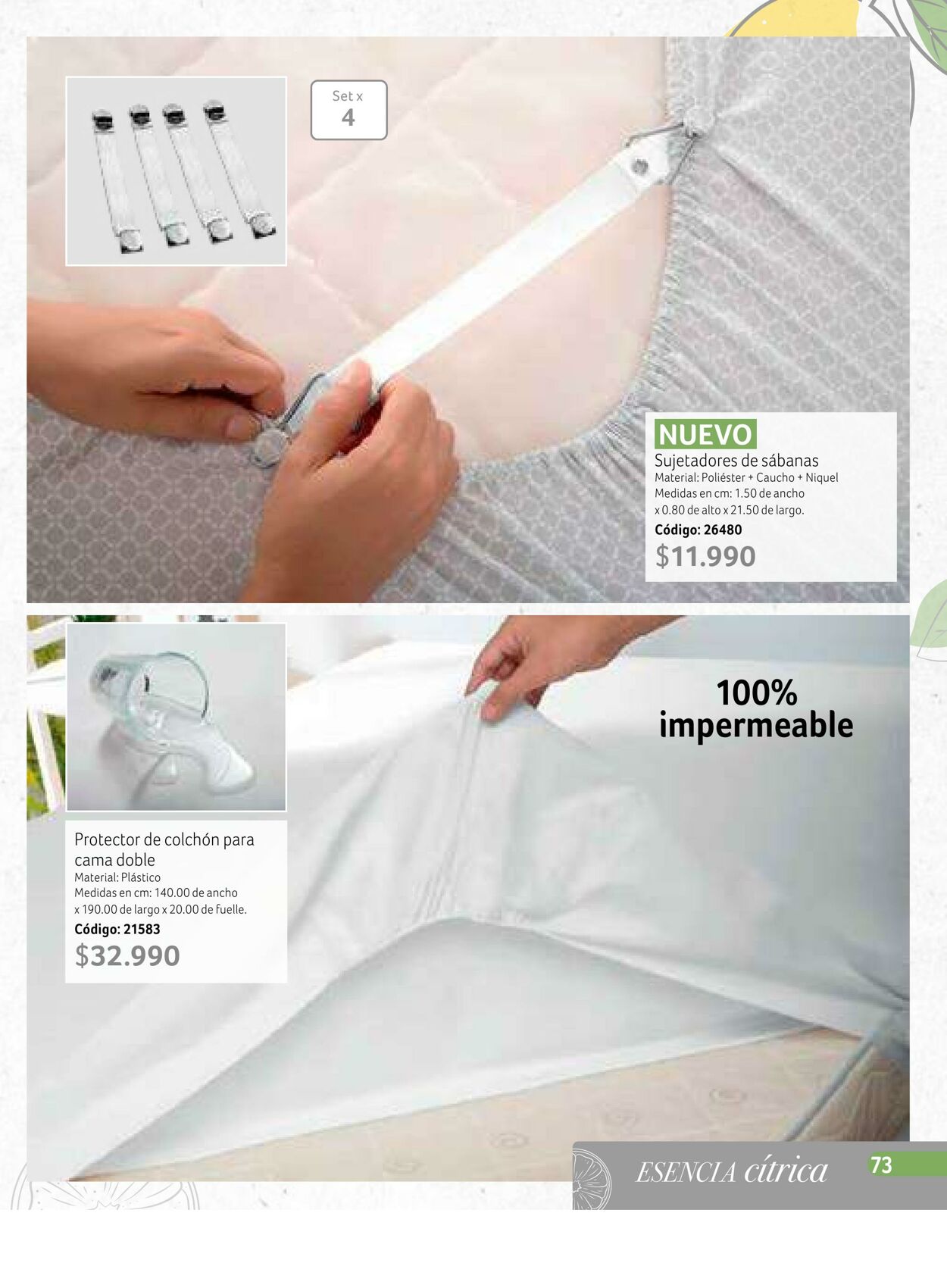 Set x
4

NUEVO
Sujetadores de sábanas
Material: Poliéster + Caucho + Niquel
Medidas en cm: 1.50 de ancho x 0.80 de alto x 21.50 de largo.
Código: 26480
$11.990

100% impermeable

Protector de colchón para cama doble
Material: Plástico
Medidas en cm: 140.00 de ancho x 190.00 de largo x 20.00 de fuelle.
Código: 21583
$32.990

ESENCIA cítrica
73