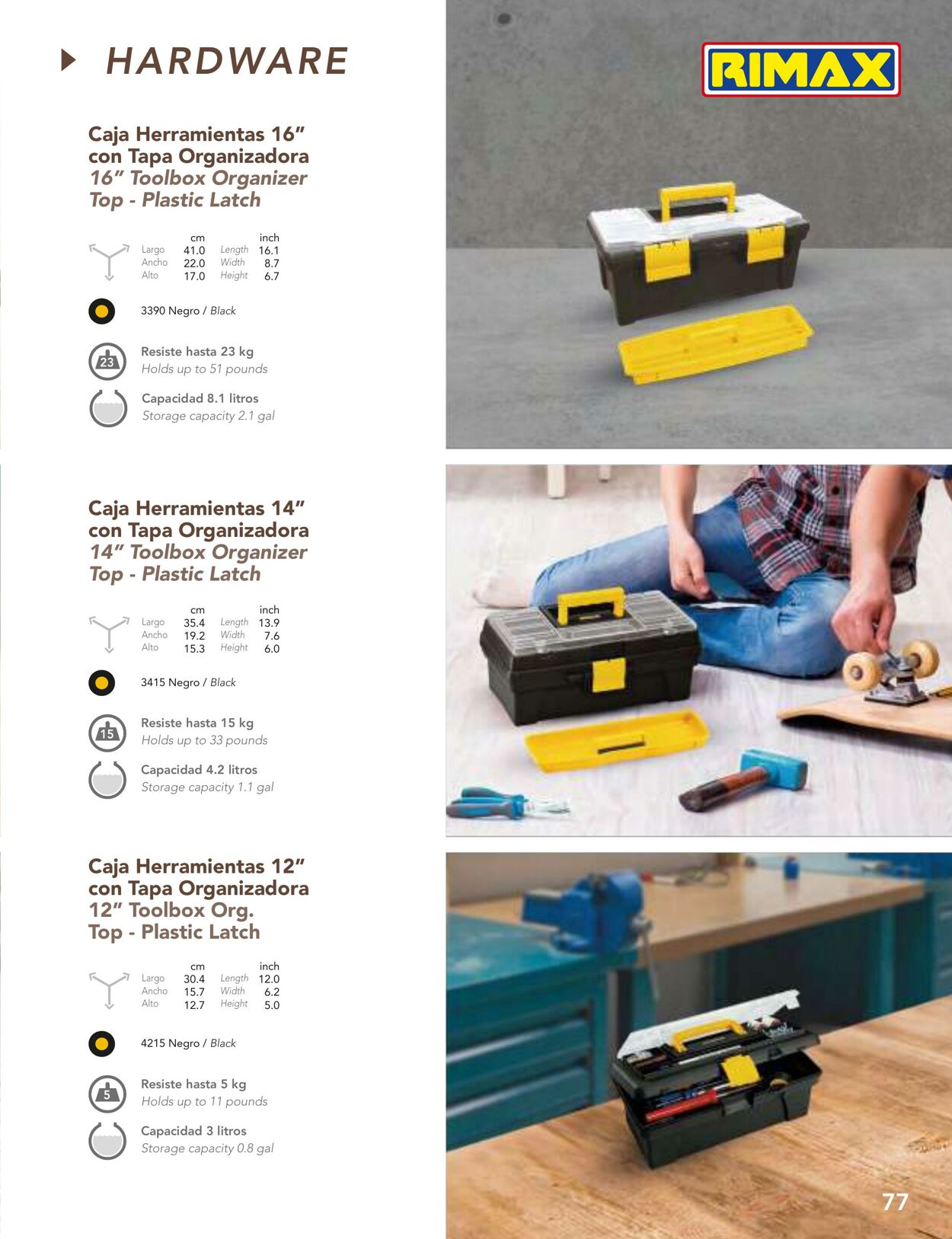 HARDWARE

RIMAX

Caja Herramientas 16" con Tapa Organizadora
16" Toolbox Organizer Top - Plastic Latch

| | cm | | inch |
|---|---|---|---|
| Largo | 41.0 | Length | 16.1 |
| Ancho | 22.0 | Width | 8.7 |
| Alto | 17.0 | Height | 6.7 |

3390 Negro / Black

23
Resiste hasta 23 kg
Holds up to 51 pounds

Capacidad 8.1 litros
Storage capacity 2.1 gal

Caja Herramientas 14" con Tapa Organizadora
14" Toolbox Organizer Top - Plastic Latch

| | cm | | inch |
|---|---|---|---|
| Largo | 35.4 | Length | 13.9 |
| Ancho | 19.2 | Width | 7.6 |
| Alto | 15.3 | Height | 6.0 |

3415 Negro / Black

15
Resiste hasta 15 kg
Holds up to 33 pounds

Capacidad 4.2 litros
Storage capacity 1.1 gal

Caja Herramientas 12" con Tapa Organizadora
12" Toolbox Org. Top - Plastic Latch

| | cm | | inch |
|---|---|---|---|
| Largo | 30.4 | Length | 12.0 |
| Ancho | 15.7 | Width | 6.2 |
| Alto | 12.7 | Height | 5.0 |

4215 Negro / Black

5
Resiste hasta 5 kg
Holds up to 11 pounds

Capacidad 3 litros
Storage capacity 0.8 gal

77