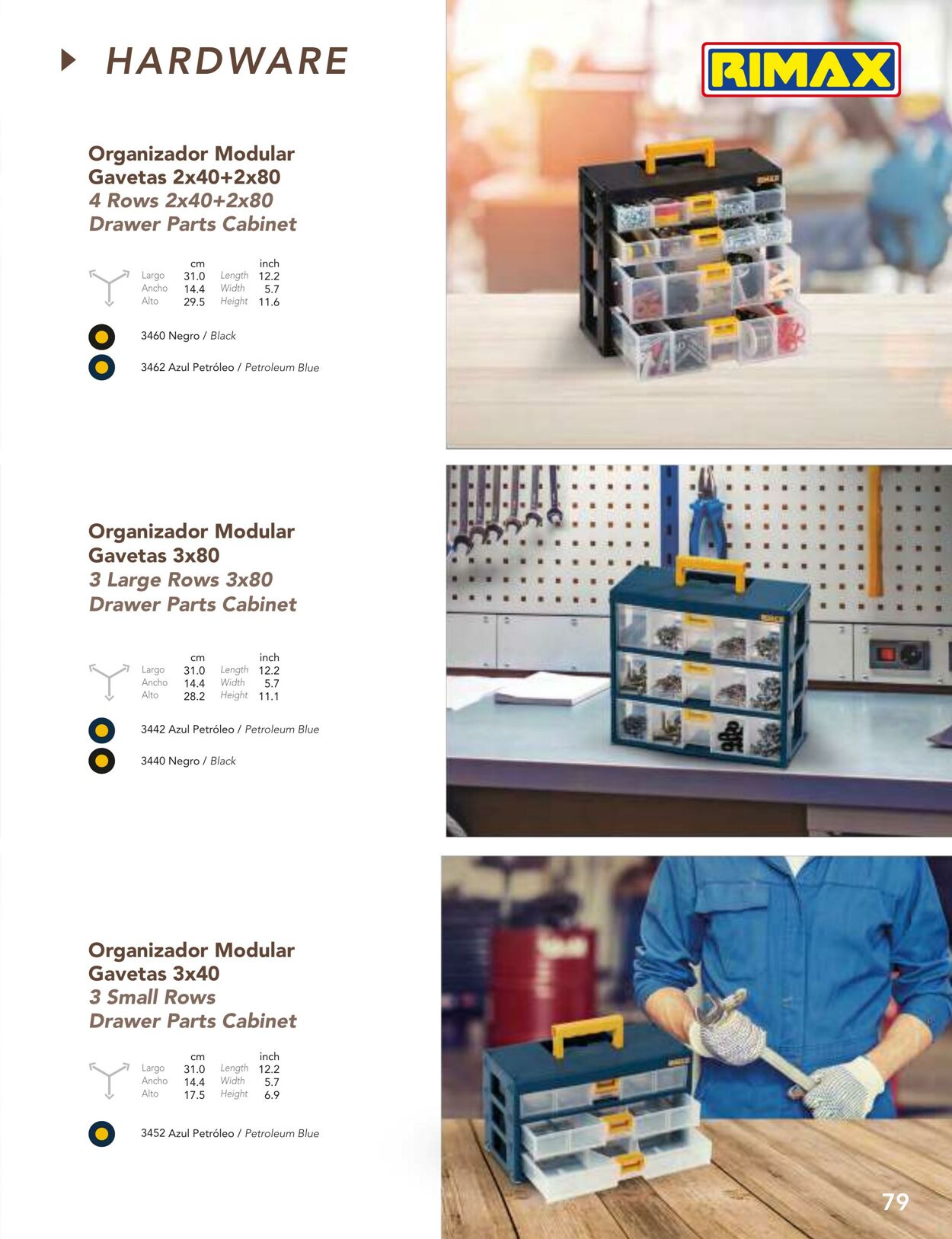 HARDWARE

RIMAX

Organizador Modular Gavetas 2x40+2x80
4 Rows 2x40+2x80
Drawer Parts Cabinet

| | cm | | inch |
|---|---|---|---|
| Largo | 31.0 | Length | 12.2 |
| Ancho | 14.4 | Width | 5.7 |
| Alto | 29.5 | Height | 11.6 |

3460 Negro / Black
3462 Azul Petróleo / Petroleum Blue

Organizador Modular Gavetas 3x80
3 Large Rows 3x80
Drawer Parts Cabinet

| | cm | | inch |
|---|---|---|---|
| Largo | 31.0 | Length | 12.2 |
| Ancho | 14.4 | Width | 5.7 |
| Alto | 28.2 | Height | 11.1 |

3442 Azul Petróleo / Petroleum Blue
3440 Negro / Black

Organizador Modular Gavetas 3x40
3 Small Rows
Drawer Parts Cabinet

| | cm | | inch |
|---|---|---|---|
| Largo | 31.0 | Length | 12.2 |
| Ancho | 14.4 | Width | 5.7 |
| Alto | 17.5 | Height | 6.9 |

3452 Azul Petróleo / Petroleum Blue

79